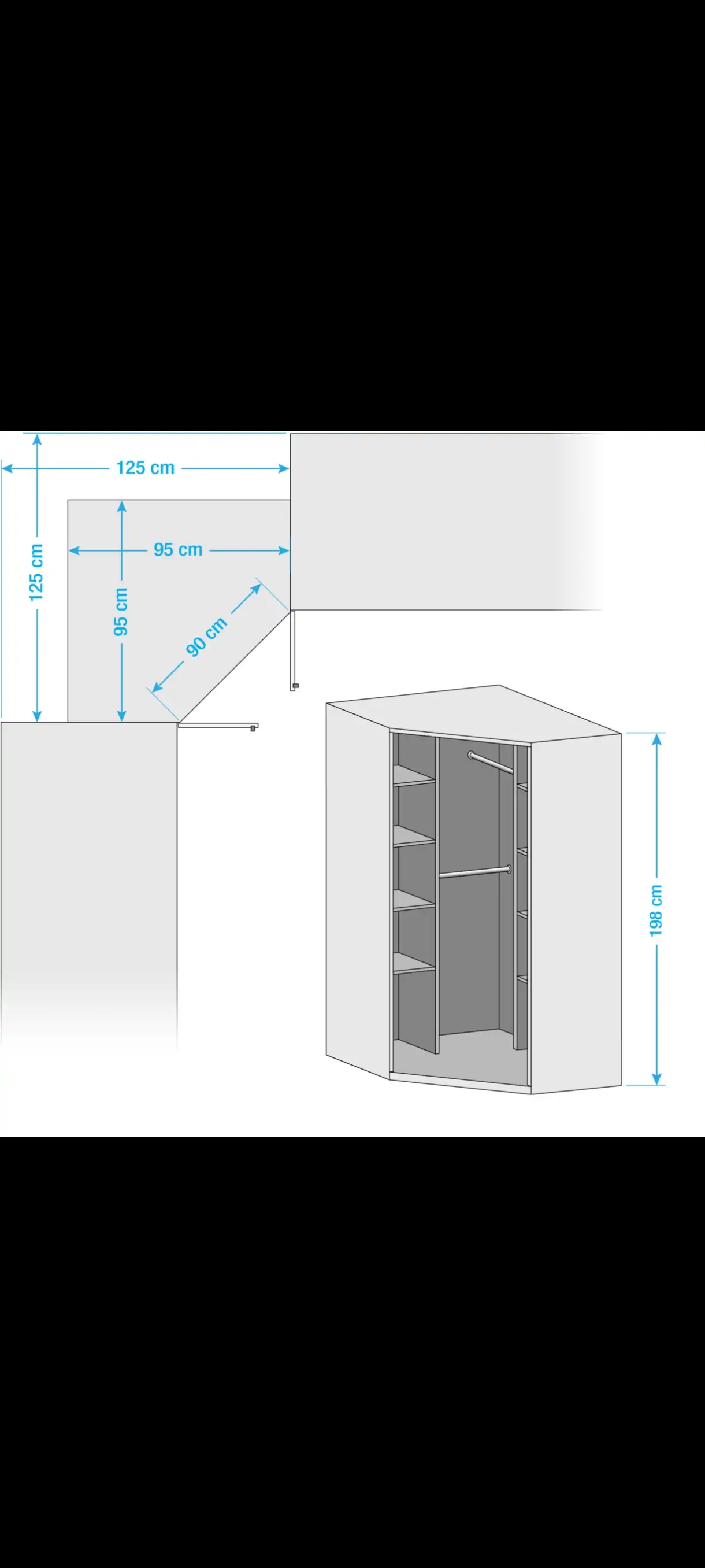 125 cm

125 cm

95 cm

95 cm

90 cm

198 cm